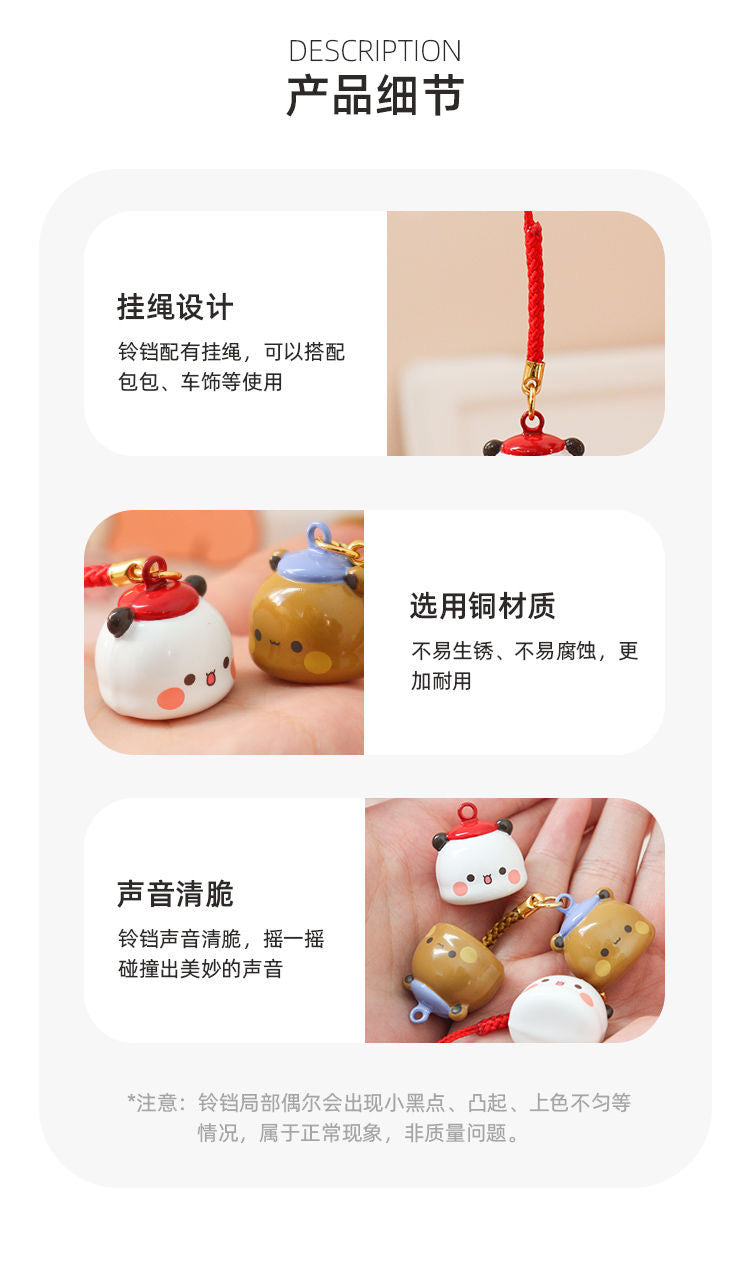 DESCRIPTION
产品细节

挂绳设计
铃铛配有挂绳，可以搭配包包、车饰等使用

选用铜材质
不易生锈、不易腐蚀，更加耐用

声音清脆
铃铛声音清脆，摇一摇碰撞出美妙的声音

*注意：铃铛局部偶尔会出现小黑点、凸起、上色不匀等情况，属于正常现象，非质量问题。